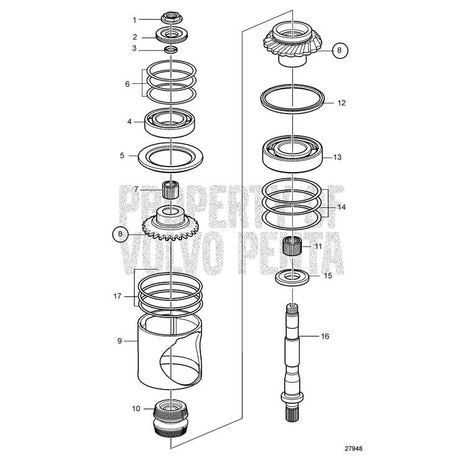 1
2
3
6
4
5
7
8
17
9
10
8
12
13
14
11
15
16
PROPERTY OF
VOLVO PENTA
27948