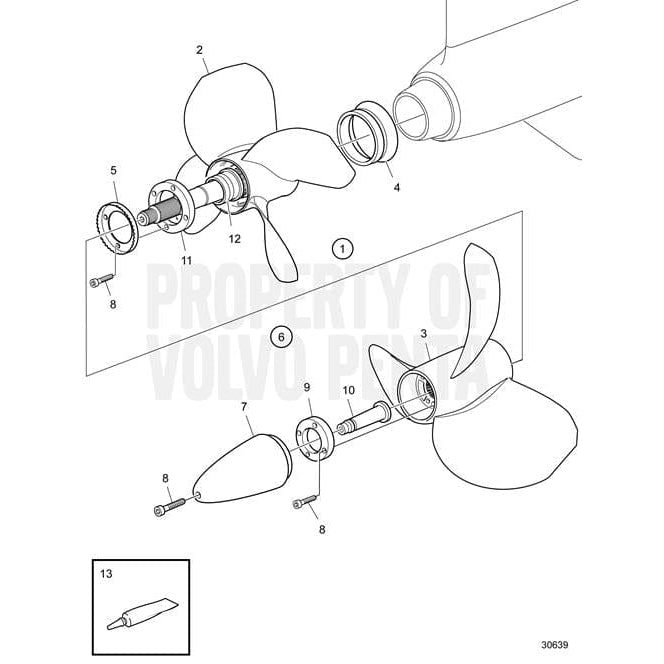 2

5

4

12

11

1

8

PROPERTY OF VOLVO PENTA

6

3

9

10

7

8

8

13

30639