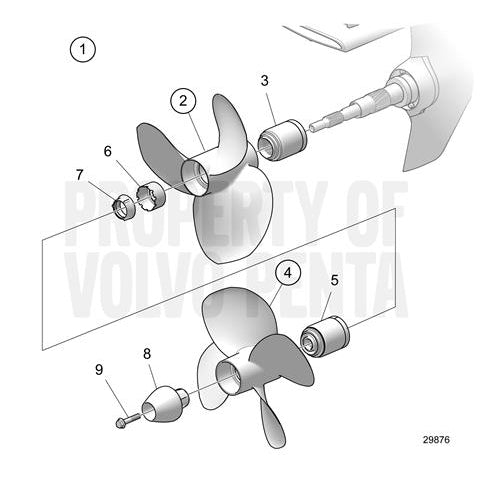 1
2
3
6
7
PROPERTY OF
VOLVO PENTA
4
5
8
9
29876