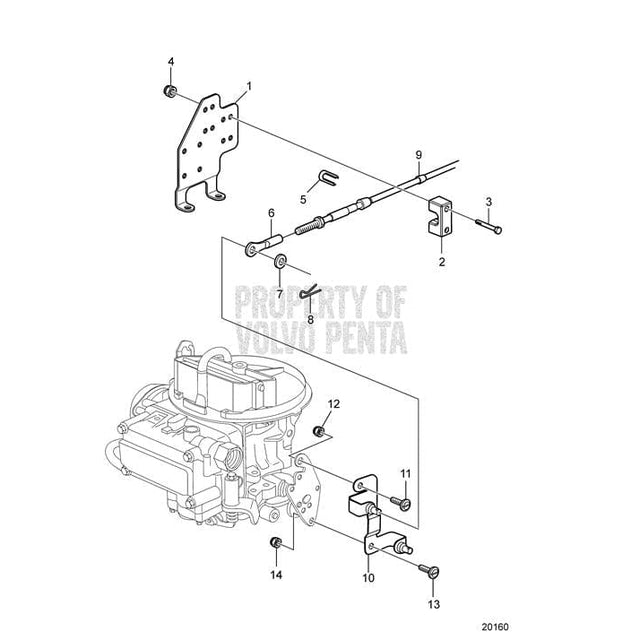 4
1
9
5
3
6
2
7
8
PROPERTY OF
VOLVO PENTA
12
11
14
10
13
20160