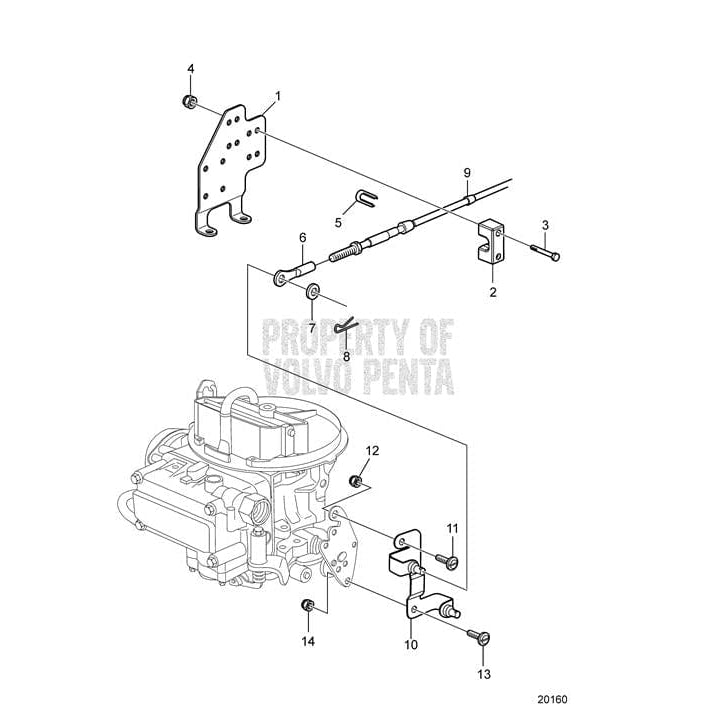 4
1
9
5
3
6
2
7
8
PROPERTY OF
VOLVO PENTA
12
11
14
10
13
20160