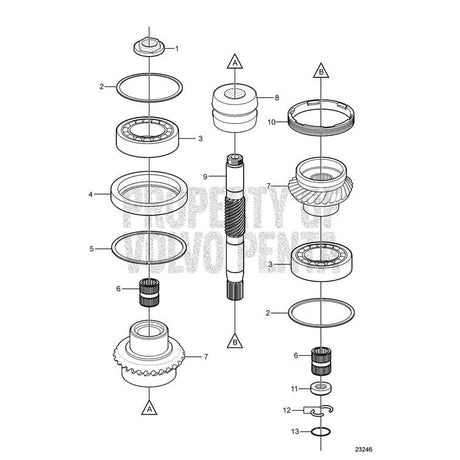 1
2
3
4
5
6
7
A
A
8
9
B
B
10
7
3
2
6
11
12
13
PROPERTY OF VOLVO PENTA
23246