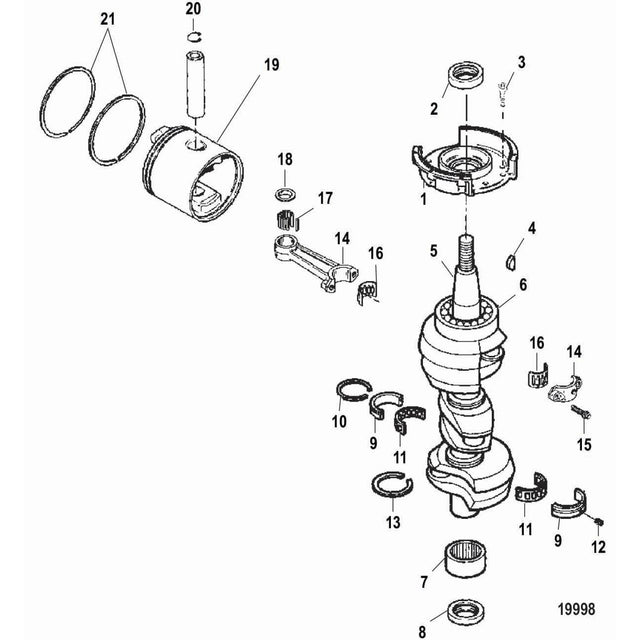 21
20
19
3
2
18
17
1
14
16
4
5
6
16
14
10
9
11
15
13
11
9
12
7
19998
8