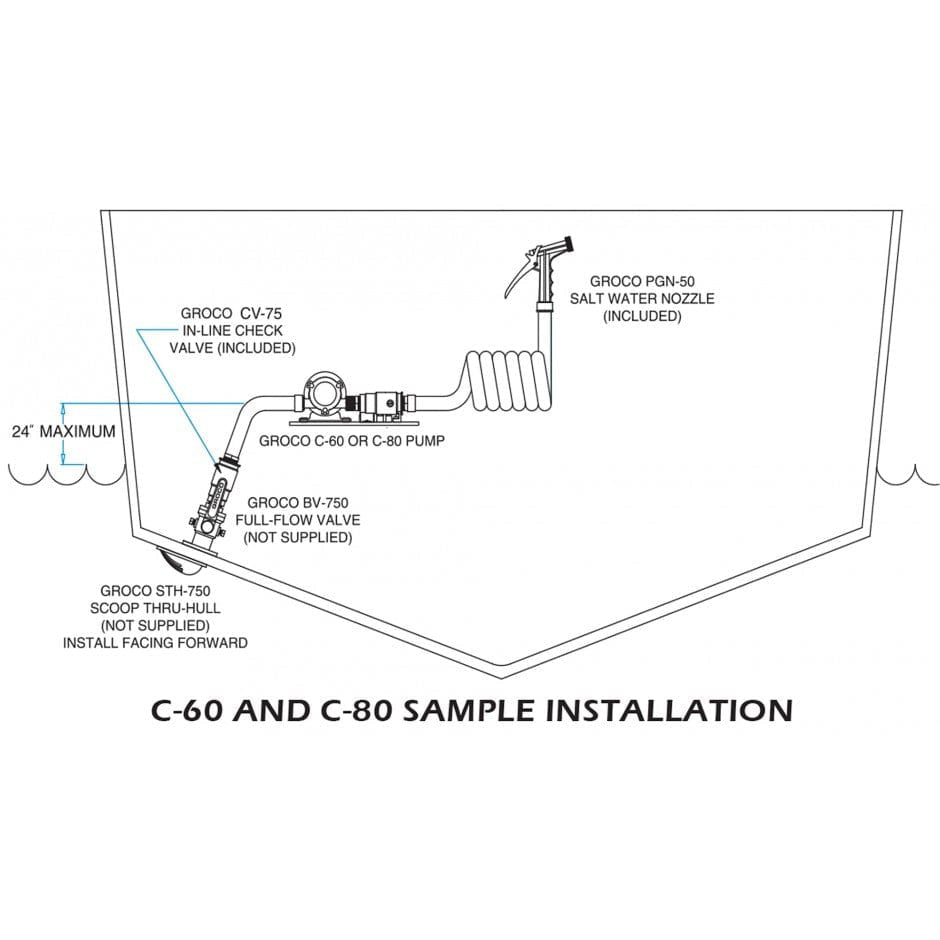 GROCO PGN-50
SALT WATER NOZZLE
(INCLUDED)

GROCO CV-75
IN-LINE CHECK
VALVE (INCLUDED)

24" MAXIMUM

GROCO C-60 OR C-80 PUMP

GROCO BV-750
FULL-FLOW VALVE
(NOT SUPPLIED)

GROCO STH-750
SCOOP THRU-HULL
(NOT SUPPLIED)
INSTALL FACING FORWARD

C-60 AND C-80 SAMPLE INSTALLATION