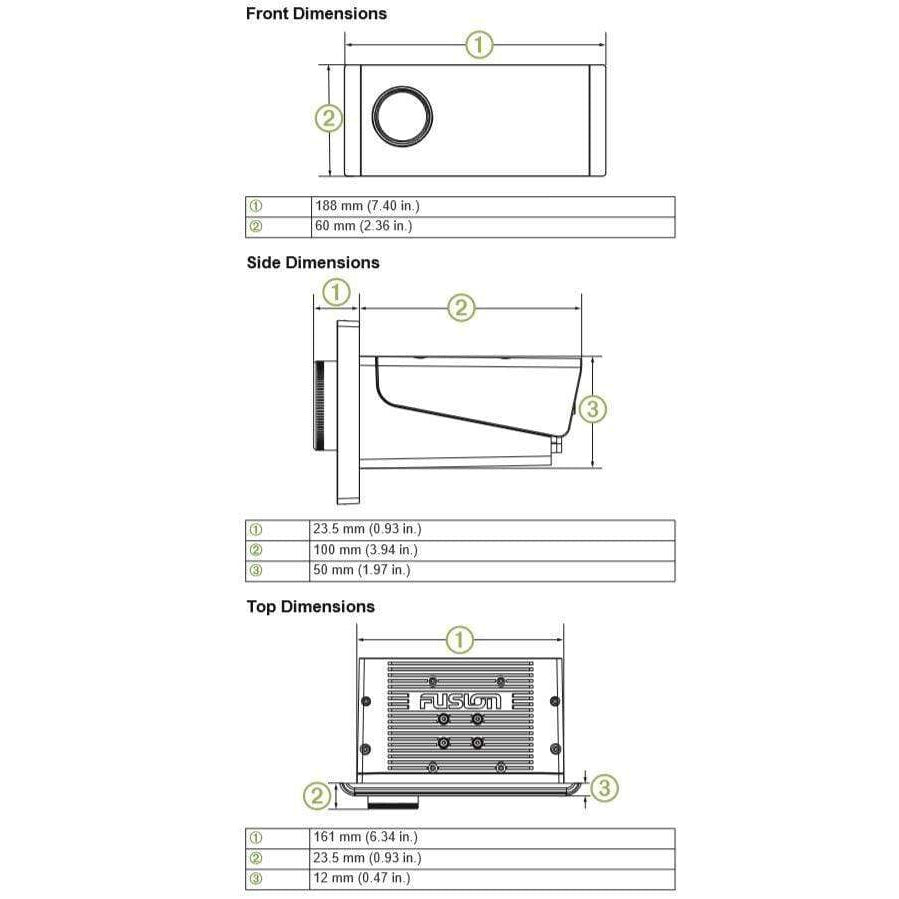 Front Dimensions

①

②

| ① | 188 mm (7.40 in.) |
|---|---|
| ② | 60 mm (2.36 in.) |

Side Dimensions

①

②

③

| ① | 23.5 mm (0.93 in.) |
|---|---|
| ② | 100 mm (3.94 in.) |
| ③ | 50 mm (1.97 in.) |

Top Dimensions

①

FUSION

②

③

| ① | 161 mm (6.34 in.) |
|---|---|
| ② | 23.5 mm (0.93 in.) |
| ③ | 12 mm (0.47 in.) |