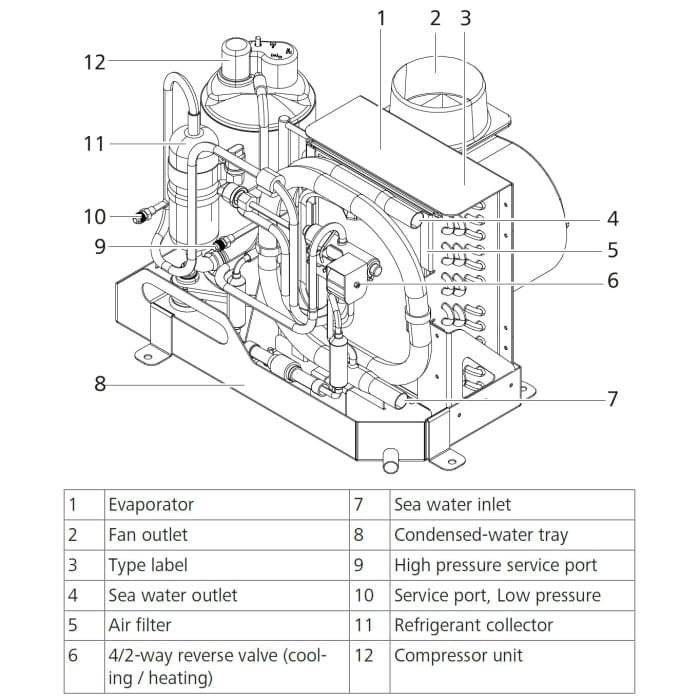 1 2 3
12
11
10
9
4
5
6
8
7

| 1 | Evaporator | 7 | Sea water inlet |
|---|---|---|---|
| 2 | Fan outlet | 8 | Condensed-water tray |
| 3 | Type label | 9 | High pressure service port |
| 4 | Sea water outlet | 10 | Service port, Low pressure |
| 5 | Air filter | 11 | Refrigerant collector |
| 6 | 4/2-way reverse valve (cooling / heating) | 12 | Compressor unit |