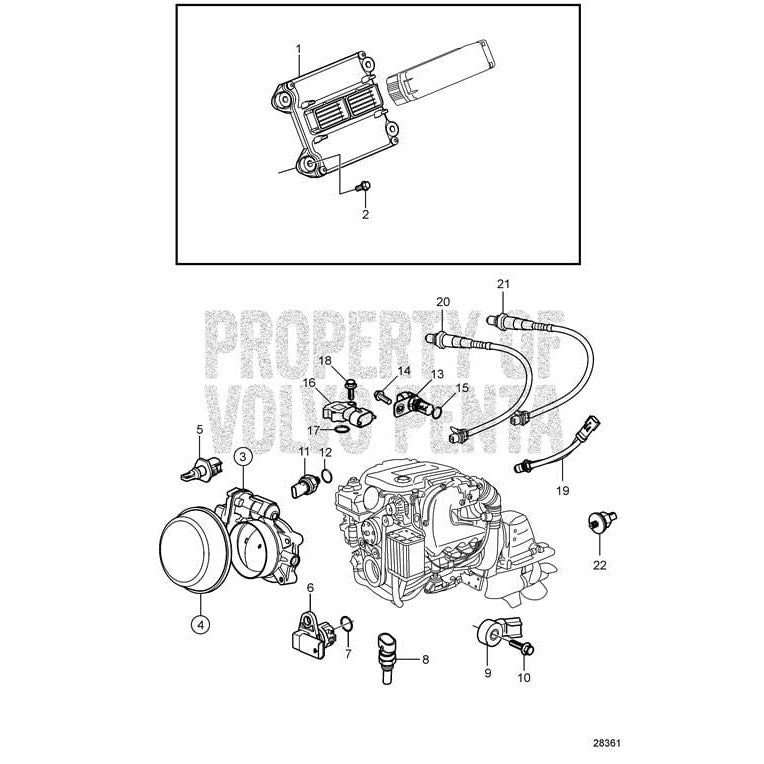 1

2

PROPERTY OF VOLVO PENTA

21

20

18

14

13

16

15

17

5

3

11

12

19

22

4

6

7

8

9

10

28361