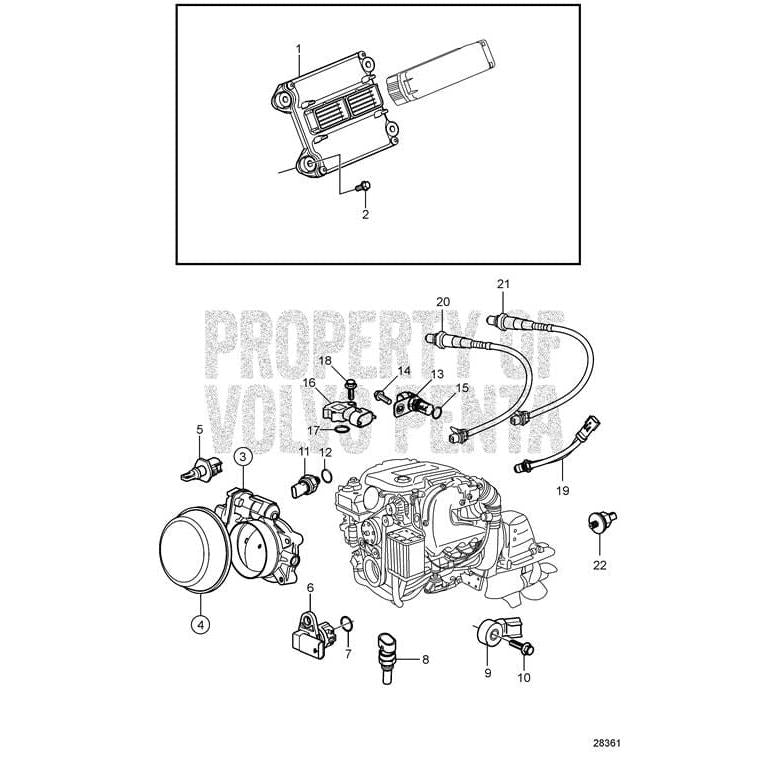 1

2

PROPERTY OF VOLVO PENTA

21

20

18

14

13

16

15

17

5

3

11

12

19

22

4

6

7

8

9

10

28361