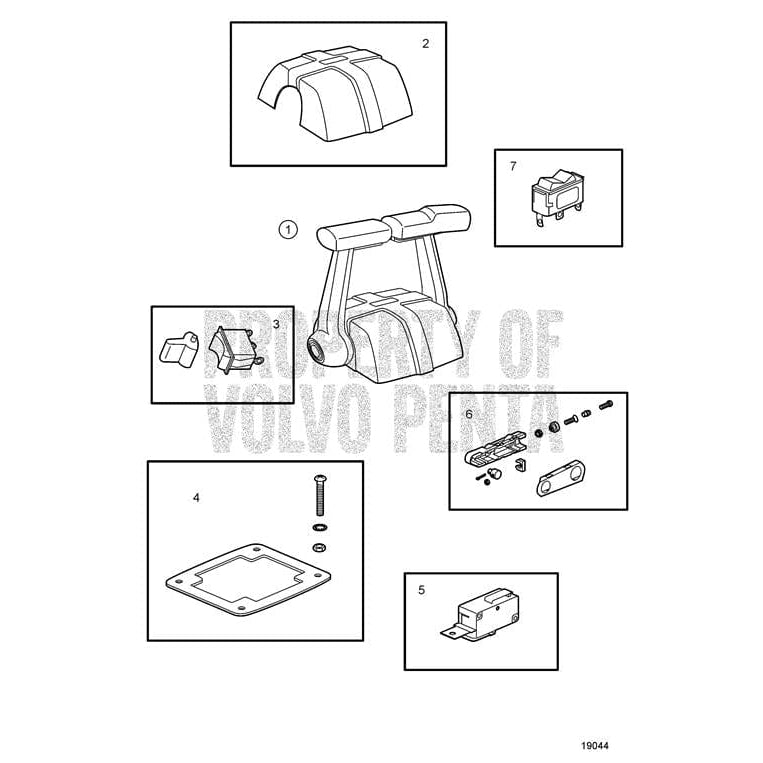 2

7

1

3

PROPERTY OF
VOLVO PENTA

6

4

5

19044