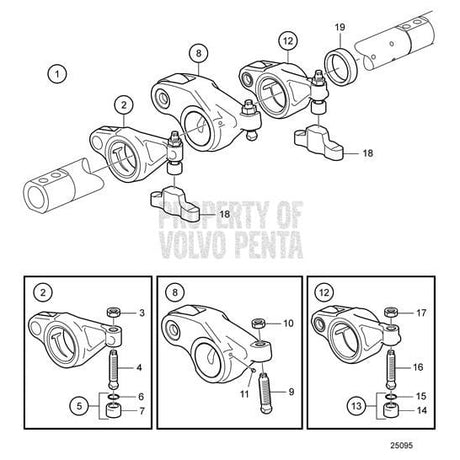 1
2
8
12
19
18
18
PROPERTY OF
VOLVO PENTA

2
3
4
5
6
7

8
10
11
9

12
17
16
13
15
14

25095