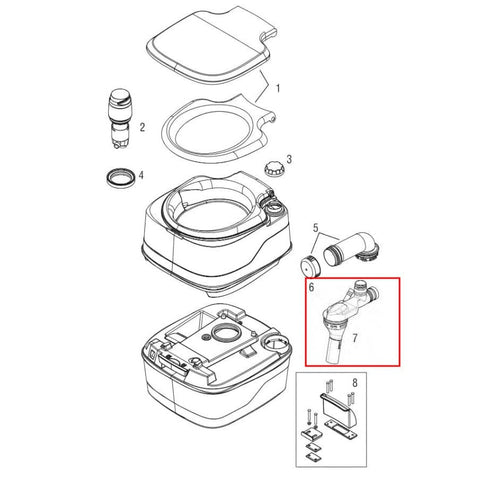 1
2
3
4
5
6
7
8