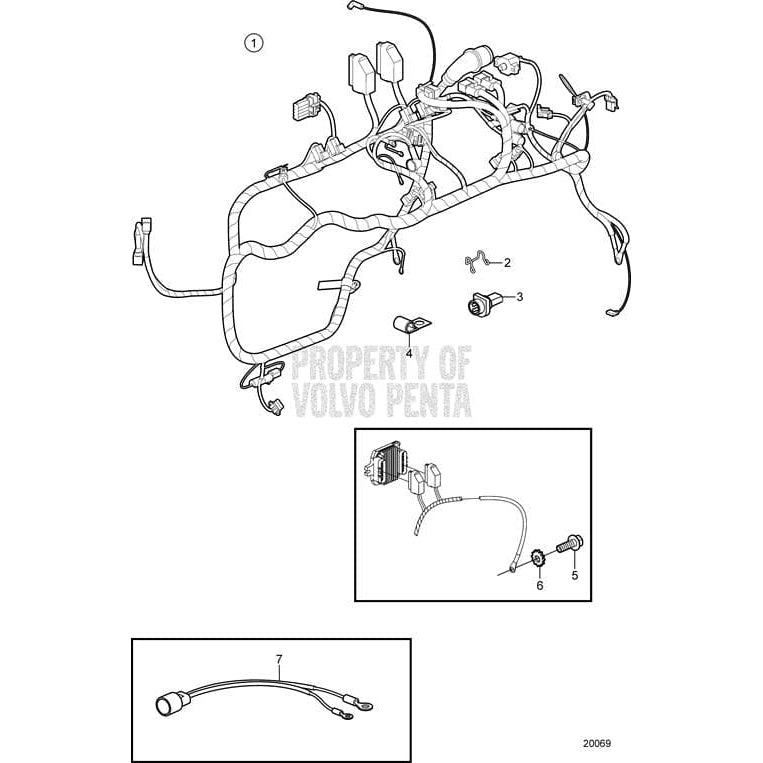 1

2

3

4

PROPERTY OF VOLVO PENTA

6

5

7

20069