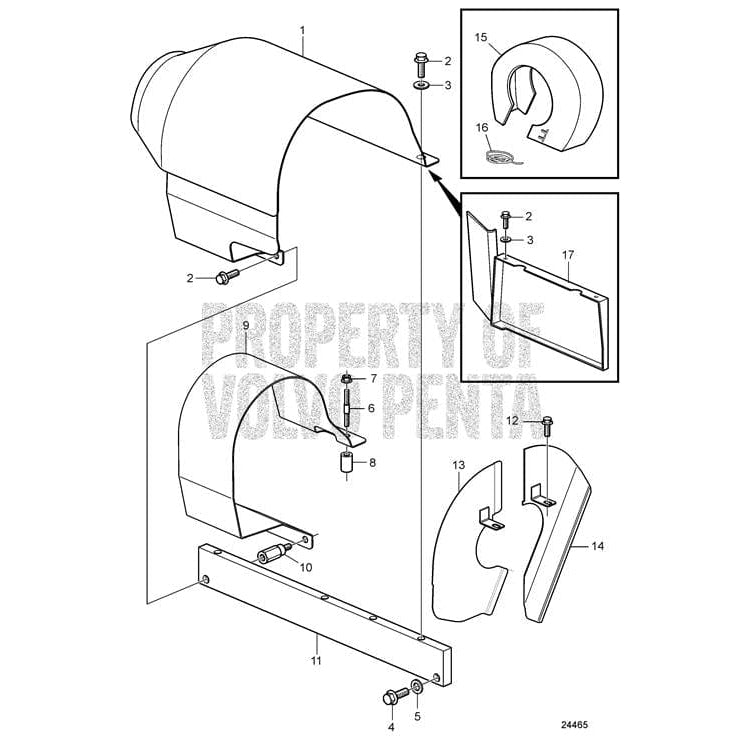 1
2
3
15
16
2
3
17
2
PROPERTY OF VOLVO PENTA
9
7
6
8
12
13
14
10
11
4
5
24465