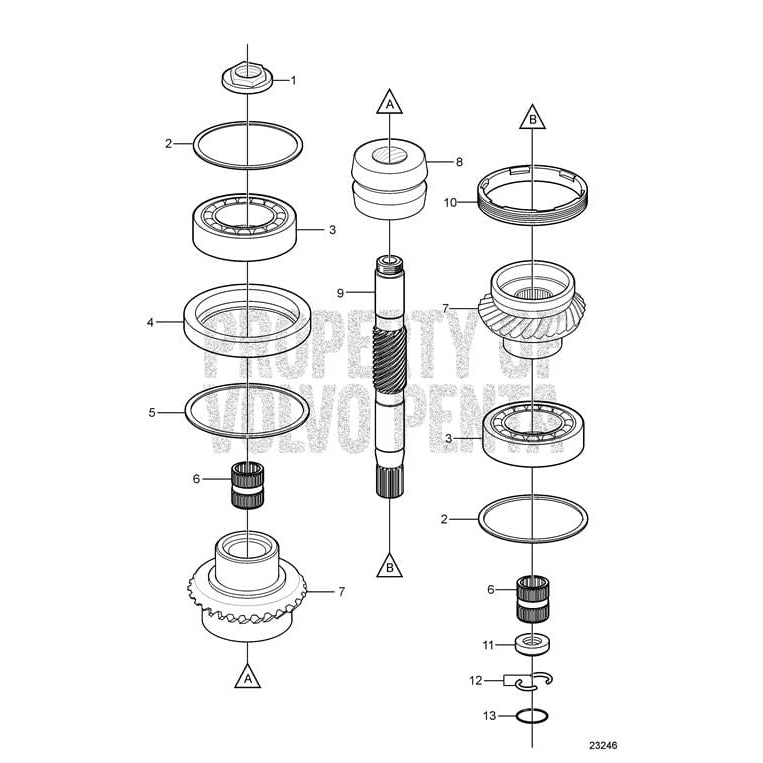 1
2
3
4
5
6
7
A
A
8
9
B
B
10
7
3
2
6
11
12
13
PROPERTY OF
VOLVO PENTA
23246