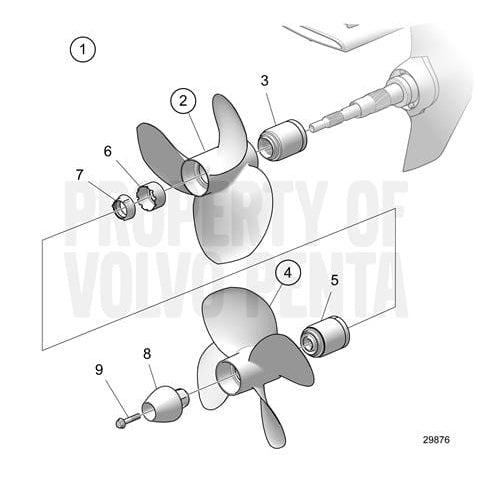 1
2
3
6
7
PROPERTY OF
VOLVO PENTA
4
5
8
9
29876