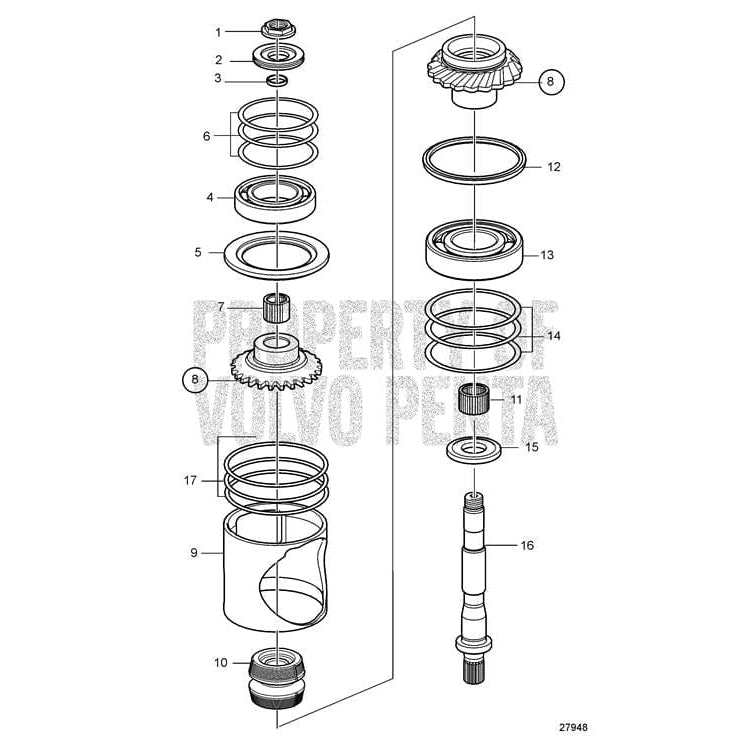 1
2
3
6
4
5
7
8
17
9
10
8
12
13
14
11
15
16
PROPERTY OF VOLVO PENTA
27948