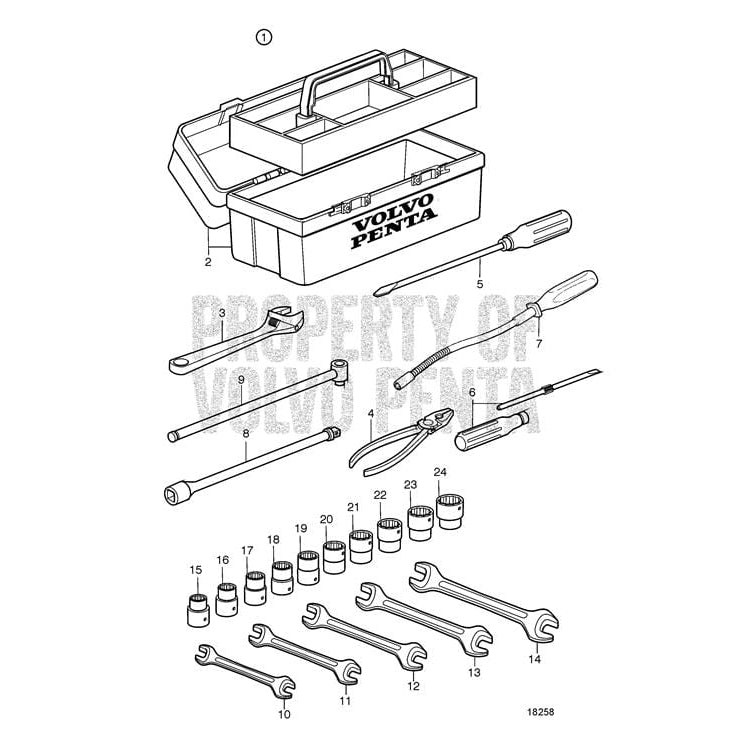 1

VOLVO PENTA

2

5

PROPERTY OF VOLVO PENTA

3

7

9

6

4

8

24

23

22

21

20

19

18

17

16

15

14

13

12

11

10

18258