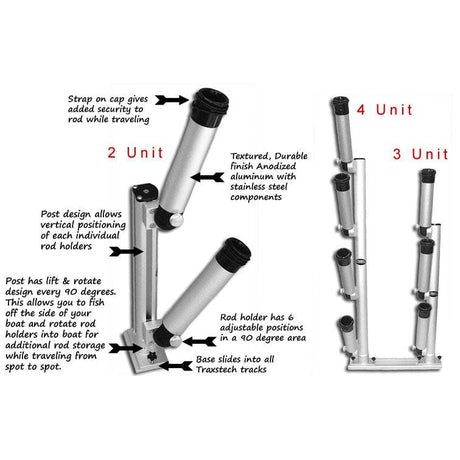 Strap on cap gives added security to rod while traveling

2 Unit

Textured, Durable finish Anodized aluminum with stainless steel components

Post design allows vertical positioning of each individual rod holders

Post has lift & rotate design every 90 degrees. This allows you to fish off the side of your boat and rotate rod holders into boat for additional rod storage while traveling from spot to spot.

Rod holder has 6 adjustable positions in a 90 degree area

Base slides into all Traxstech tracks

4 Unit

3 Unit