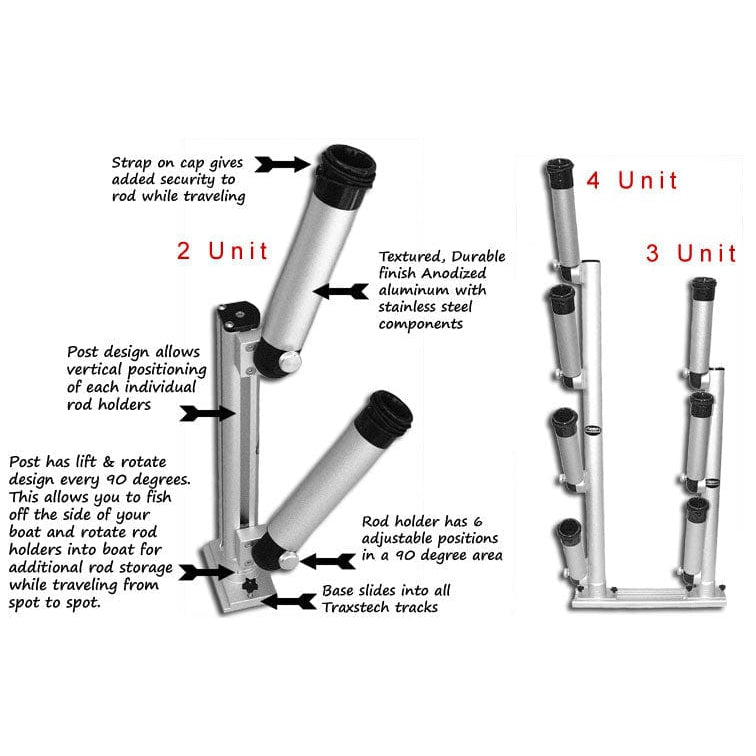 Strap on cap gives added security to rod while traveling

2 Unit

Textured, Durable finish Anodized aluminum with stainless steel components

Post design allows vertical positioning of each individual rod holders

Post has lift & rotate design every 90 degrees. This allows you to fish off the side of your boat and rotate rod holders into boat for additional rod storage while traveling from spot to spot.

Rod holder has 6 adjustable positions in a 90 degree area

Base slides into all Traxstech tracks

4 Unit

3 Unit