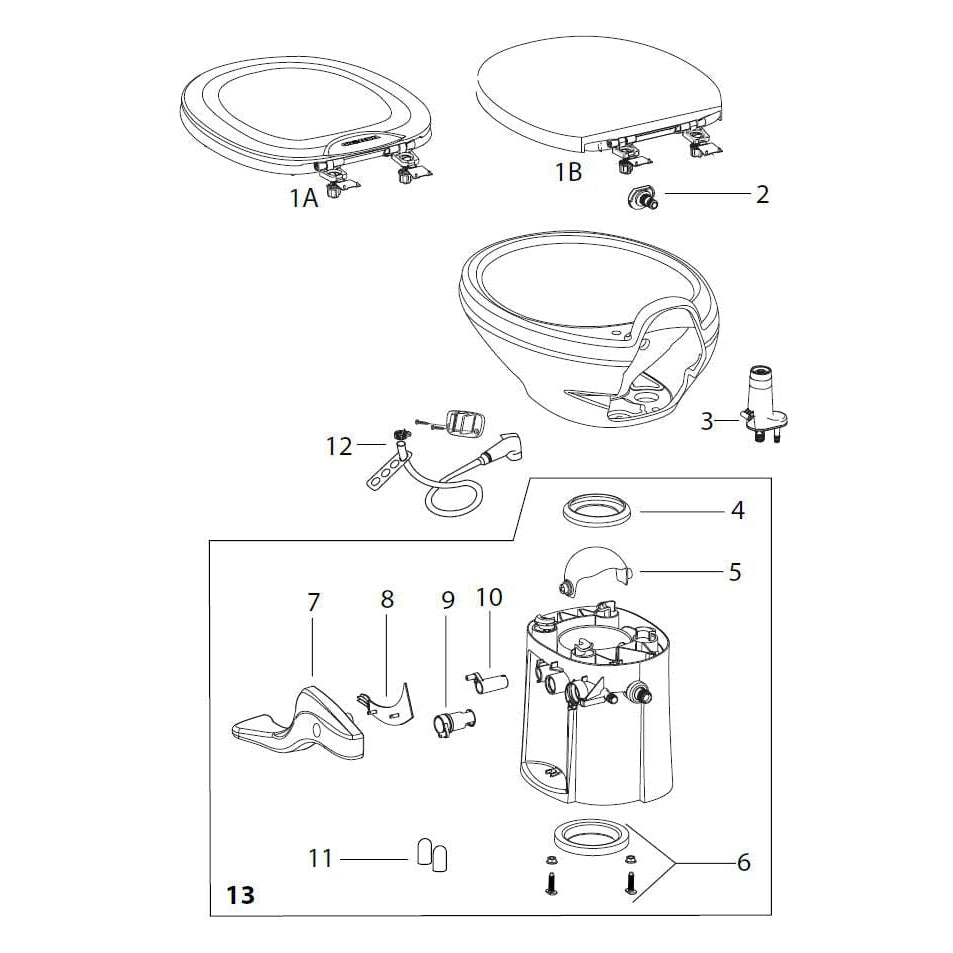 1A
1B
2
3
12
4
5
7
8
9
10
11
6
13