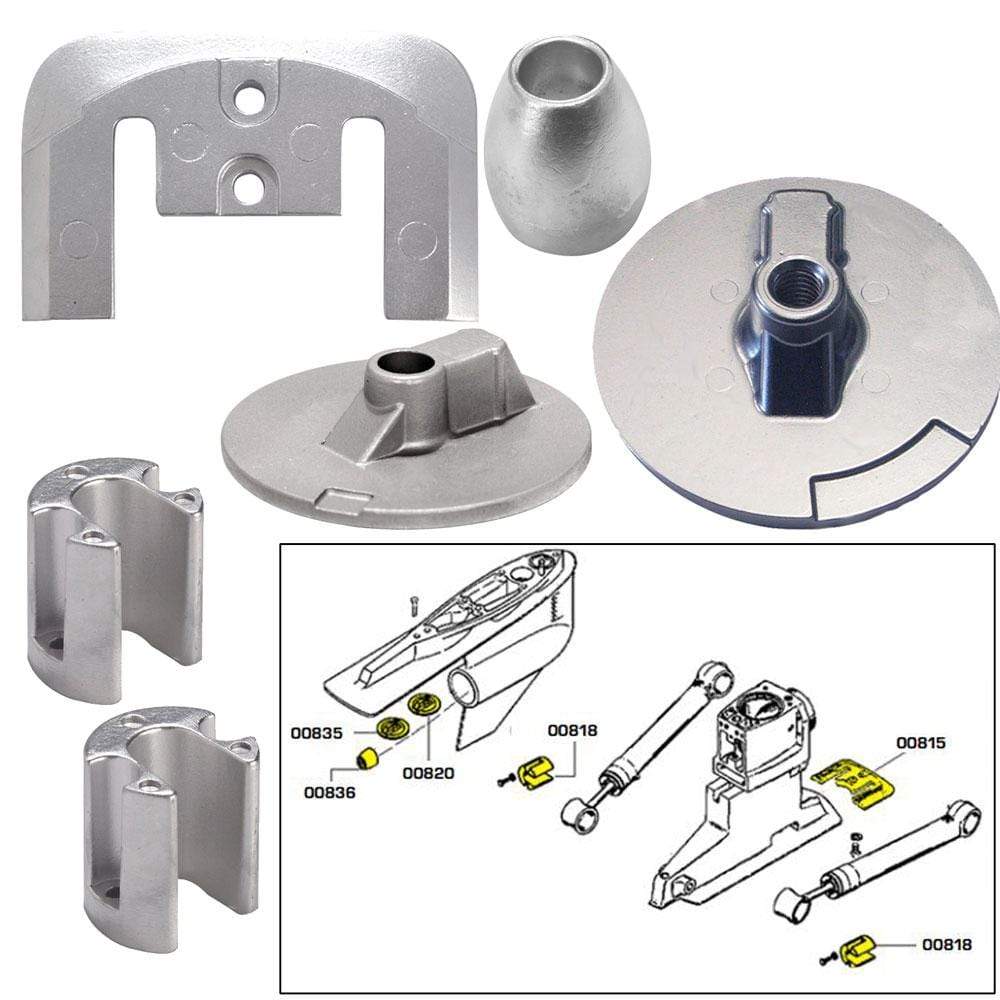 00835
00836
00820
00818
00815
00818