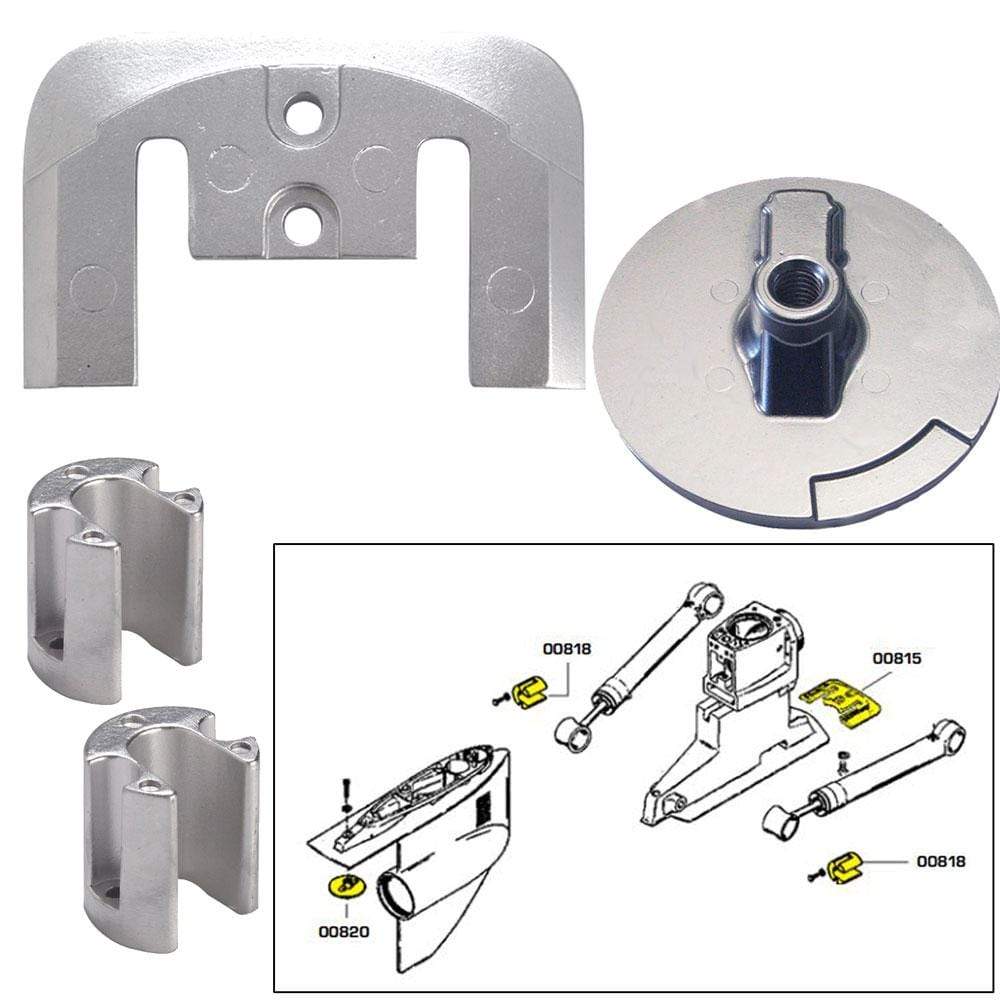 00818

00815

00818

00820