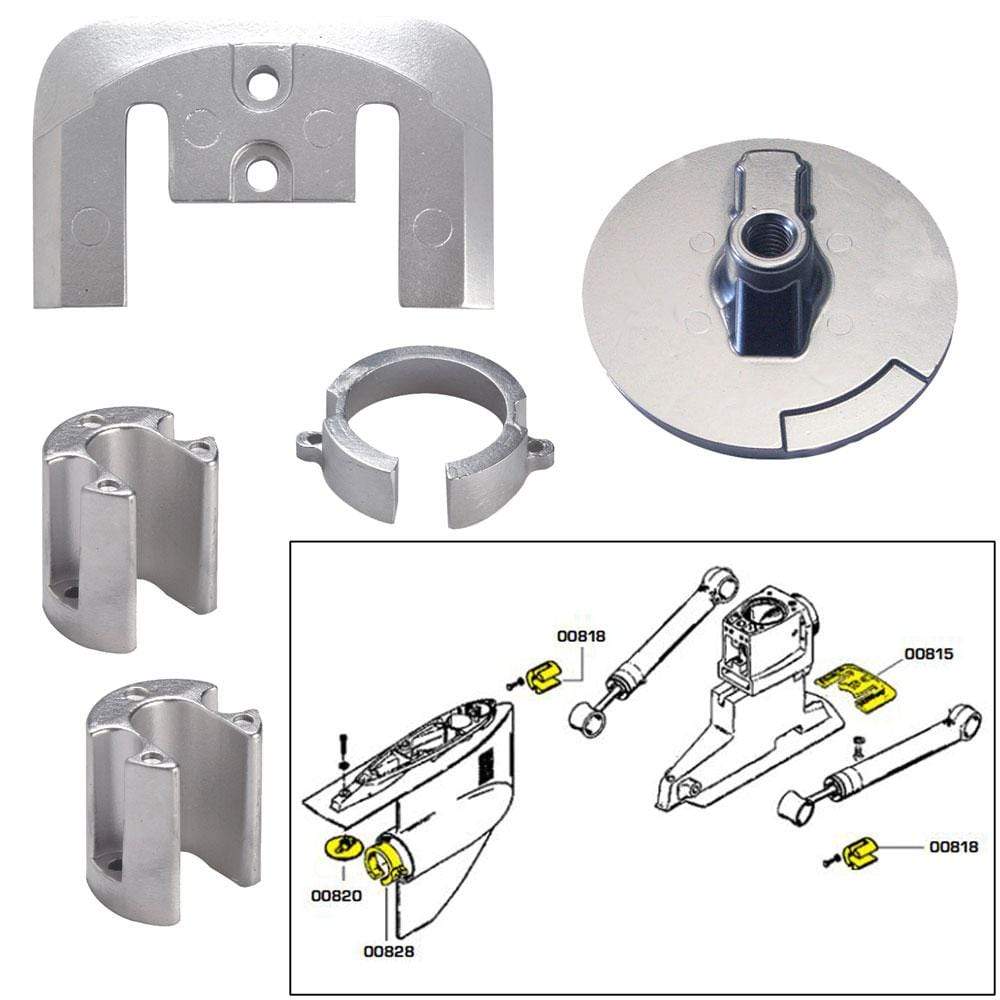 00818
00815
00818
00820
00828