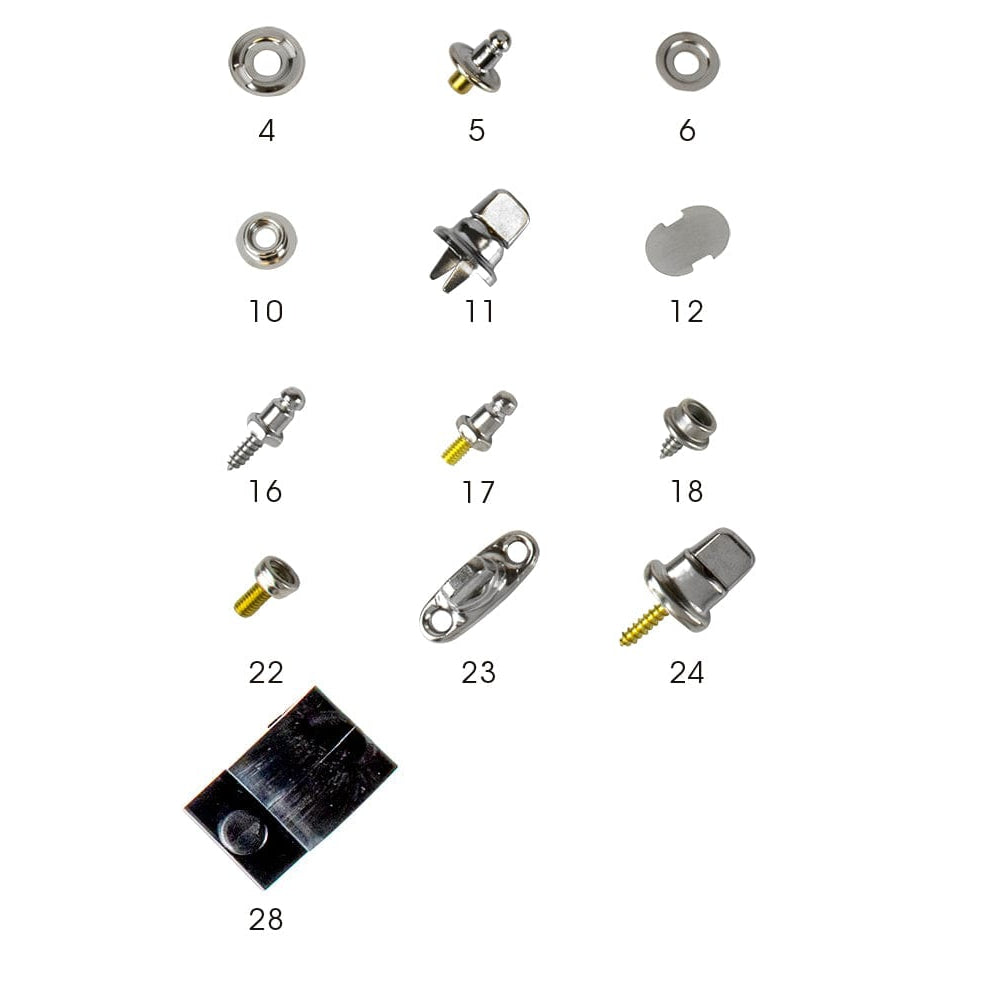 4
5
6

10
11
12

16
17
18

22
23
24

28