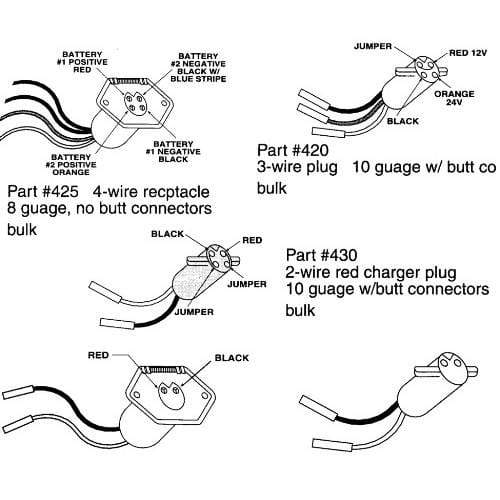 BATTERY #1 POSITIVE RED

BATTERY #2 NEGATIVE BLACK W/ BLUE STRIPE

BATTERY #1 NEGATIVE BLACK

BATTERY #2 POSITIVE ORANGE

Part #425 4-wire recptacle
8 guage, no butt connectors
bulk

JUMPER

RED 12V

ORANGE 24V

BLACK

Part #420
3-wire plug 10 guage w/ butt co
bulk

BLACK

RED

JUMPER

JUMPER

Part #430
2-wire red charger plug
10 guage w/butt connectors
bulk

RED

BLACK