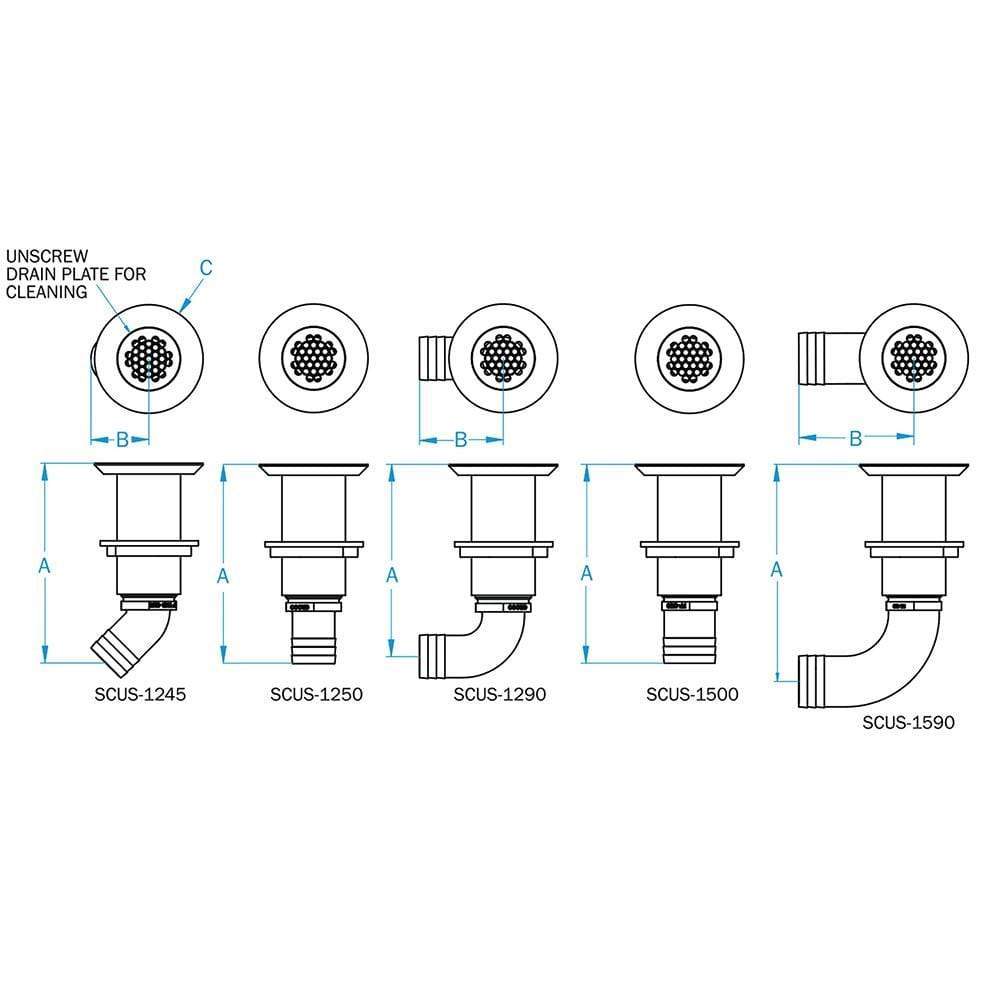 UNSCREW DRAIN PLATE FOR CLEANING

C

B

B

B

A

A

A

A

A

SCUS-1245

SCUS-1250

SCUS-1290

SCUS-1500

SCUS-1590