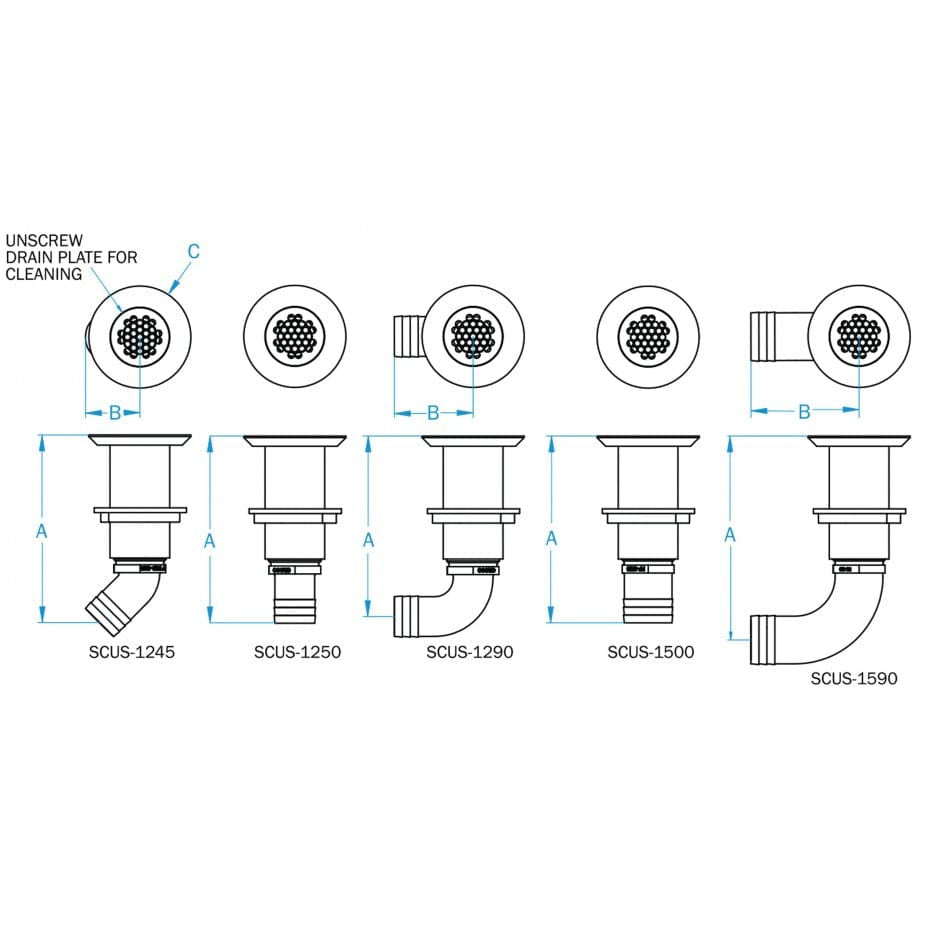 UNSCREW DRAIN PLATE FOR CLEANING

C

B

B

B

A

A

A

A

A

SCUS-1245

SCUS-1250

SCUS-1290

SCUS-1500

SCUS-1590