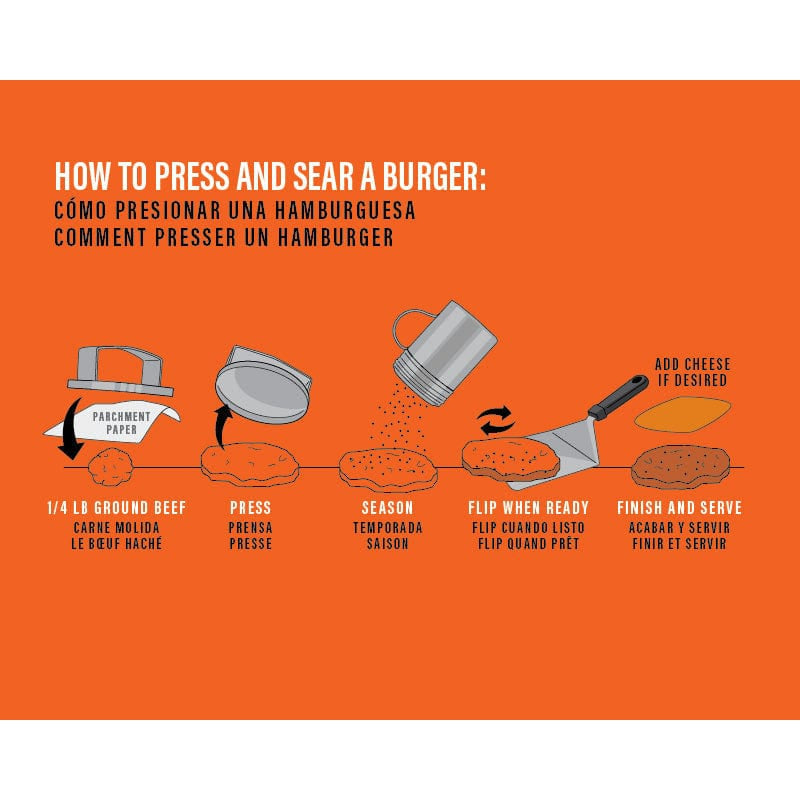 HOW TO PRESS AND SEAR A BURGER:
CÓMO PRESIONAR UNA HAMBURGUESA
COMMENT PRESSER UN HAMBURGER

PARCHMENT PAPER

ADD CHEESE IF DESIRED

1/4 LB GROUND BEEF
CARNE MOLIDA
LE BŒUF HACHÉ

PRESS
PRENSA
PRESSE

SEASON
TEMPORADA
SAISON

FLIP WHEN READY
FLIP CUANDO LISTO
FLIP QUAND PRÊT

FINISH AND SERVE
ACABAR Y SERVIR
FINIR ET SERVIR