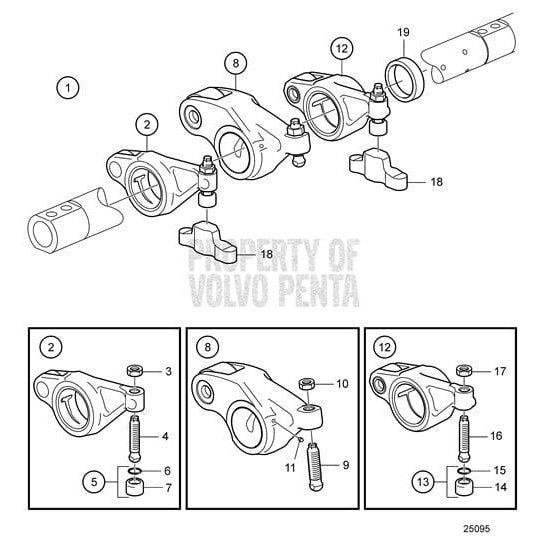 1
2
8
12
19
18
18
PROPERTY OF
VOLVO PENTA

2
3
4
5
6
7

8
10
11
9

12
17
16
13
15
14

25095